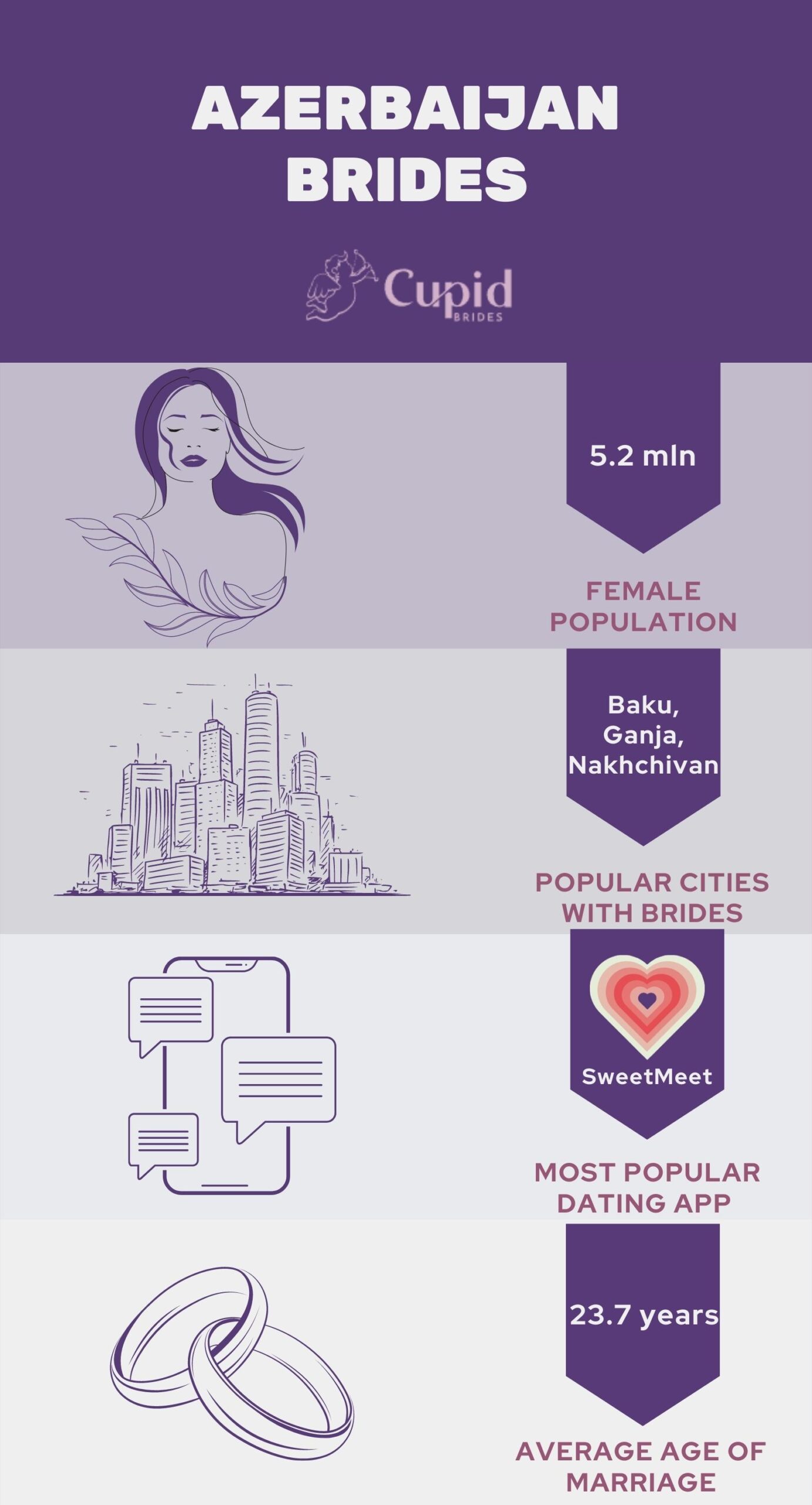 AZERBAIJAN BRIDES

Cupid BRIDES

5.2 mln

FEMALE POPULATION

Baku, Ganja, Nakhchivan

POPULAR CITIES WITH BRIDES

SweetMeet

MOST POPULAR DATING APP

23.7 years

AVERAGE AGE OF MARRIAGE