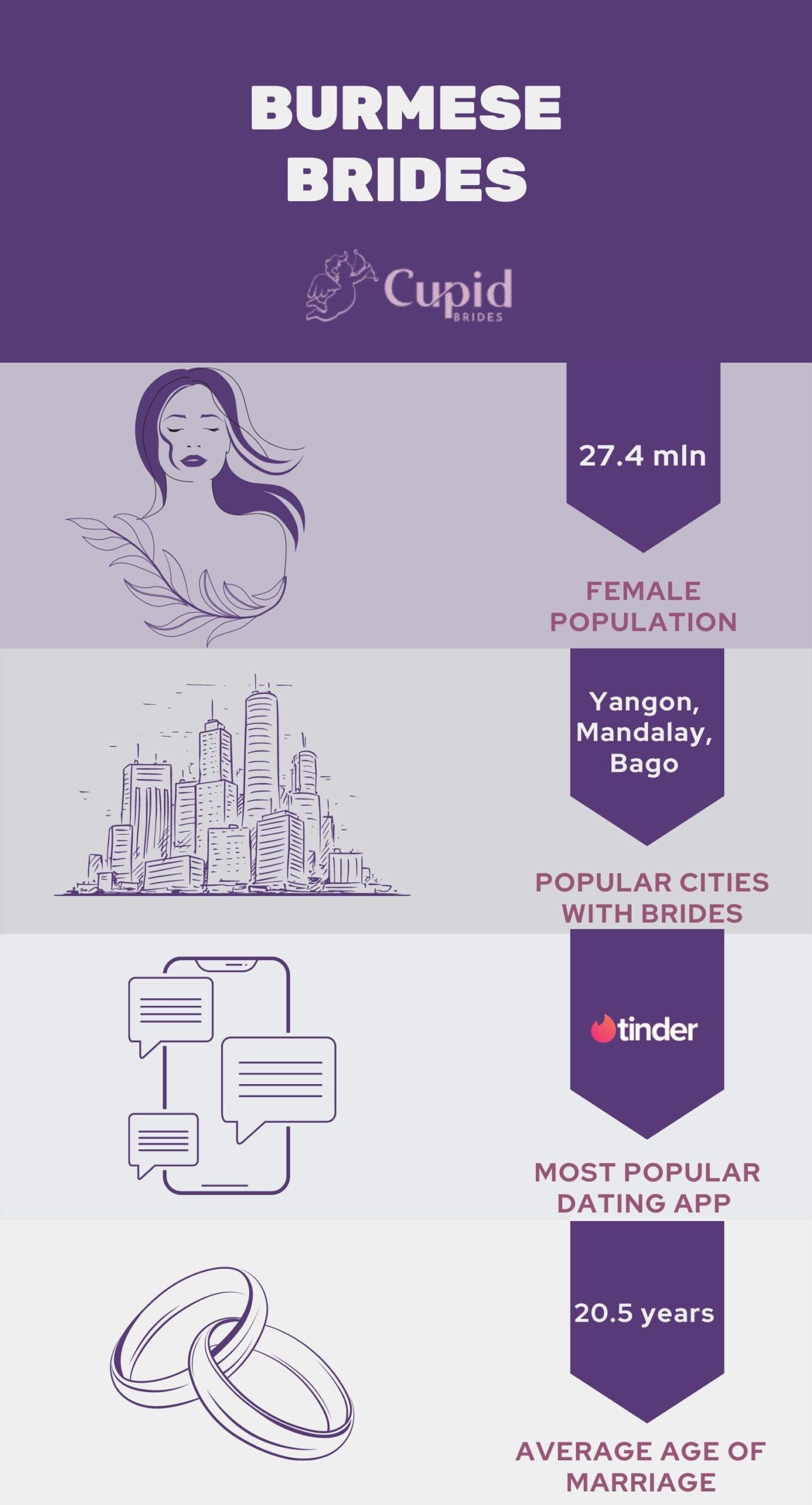 BURMESE BRIDES

Cupid BRIDES

27.4 mln

FEMALE POPULATION

Yangon, Mandalay, Bago

POPULAR CITIES WITH BRIDES

tinder

MOST POPULAR DATING APP

20.5 years

AVERAGE AGE OF MARRIAGE