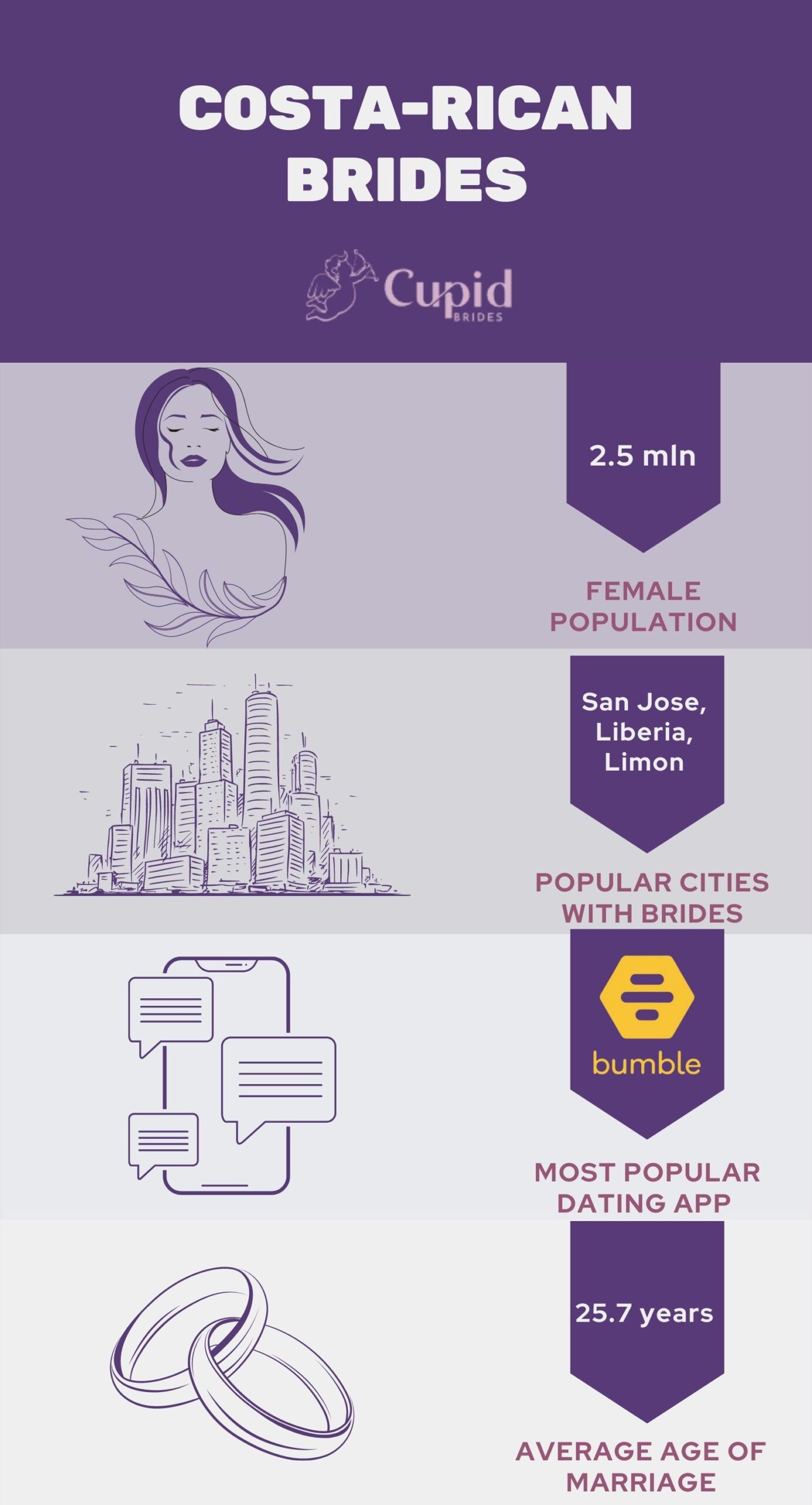 COSTA-RICAN BRIDES

Cupid BRIDES

2.5 mln

FEMALE POPULATION

San Jose, Liberia, Limon

POPULAR CITIES WITH BRIDES

bumble

MOST POPULAR DATING APP

25.7 years

AVERAGE AGE OF MARRIAGE