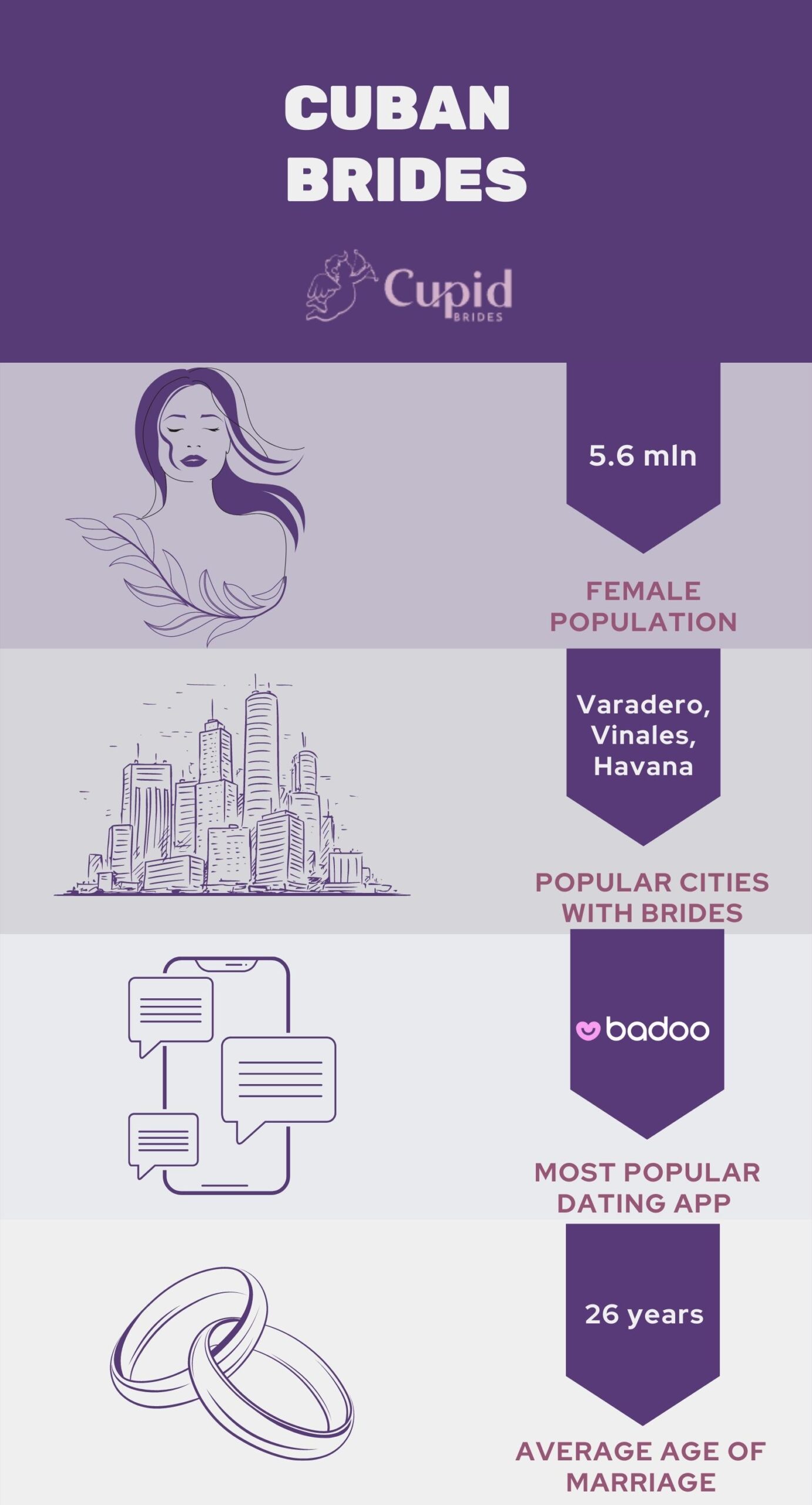 CUBAN BRIDES

Cupid BRIDES

5.6 mln

FEMALE POPULATION

Varadero, Vinales, Havana

POPULAR CITIES WITH BRIDES

badoo

MOST POPULAR DATING APP

26 years

AVERAGE AGE OF MARRIAGE