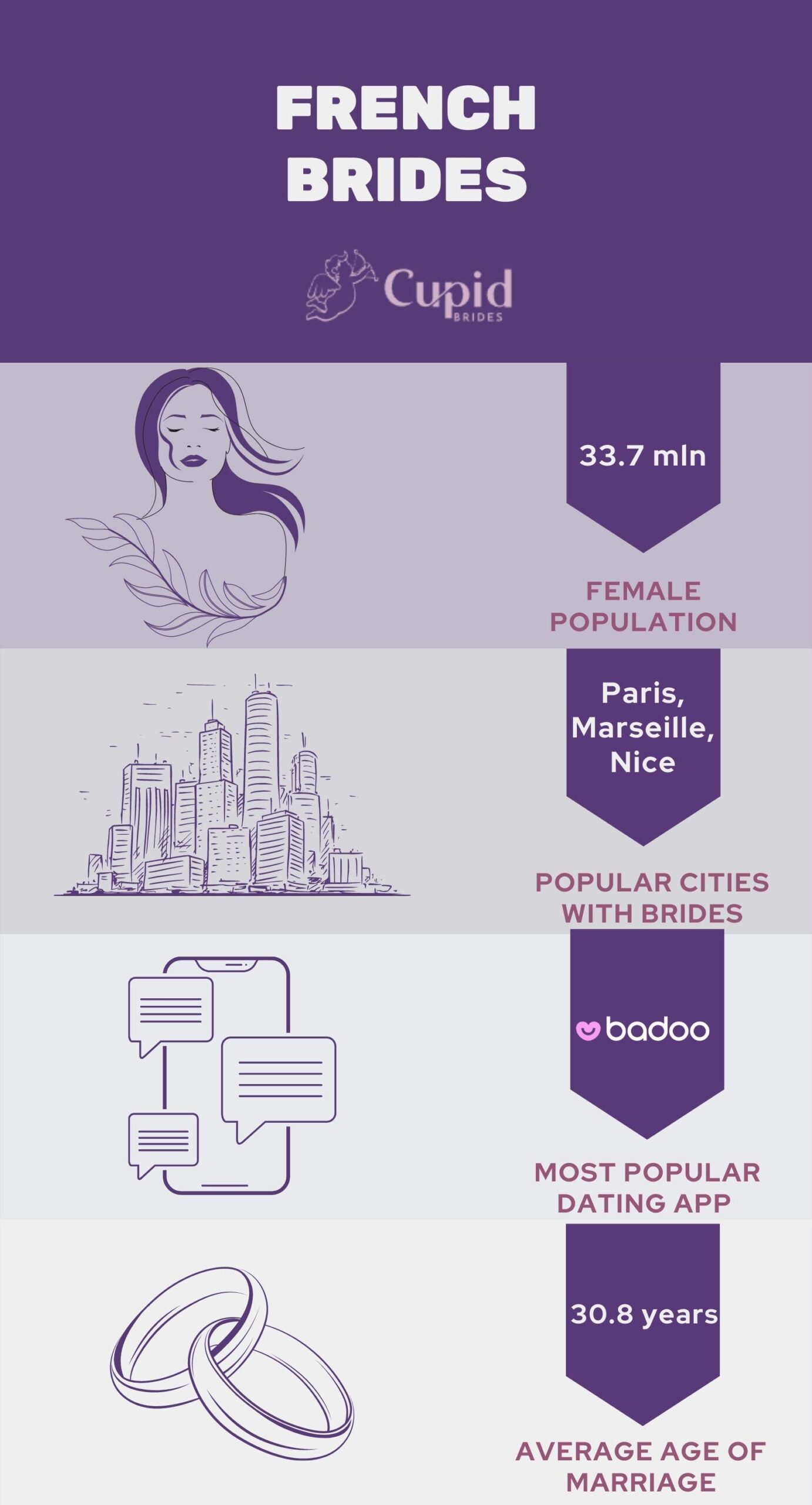 FRENCH BRIDES

Cupid BRIDES

33.7 mln

FEMALE POPULATION

Paris, Marseille, Nice

POPULAR CITIES WITH BRIDES

badoo

MOST POPULAR DATING APP

30.8 years

AVERAGE AGE OF MARRIAGE