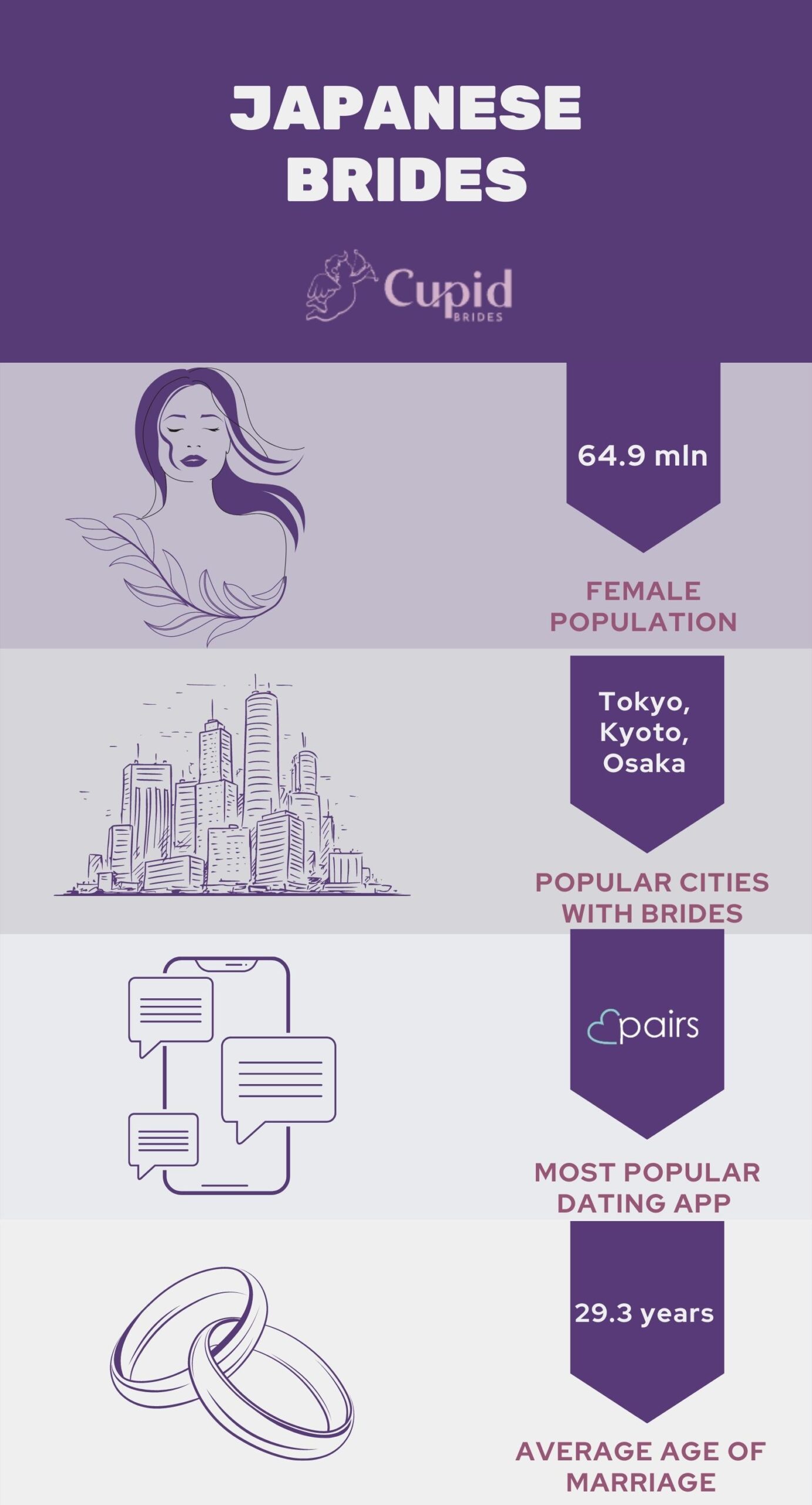 JAPANESE BRIDES

Cupid BRIDES

64.9 mln

FEMALE POPULATION

Tokyo, Kyoto, Osaka

POPULAR CITIES WITH BRIDES

pairs

MOST POPULAR DATING APP

29.3 years

AVERAGE AGE OF MARRIAGE