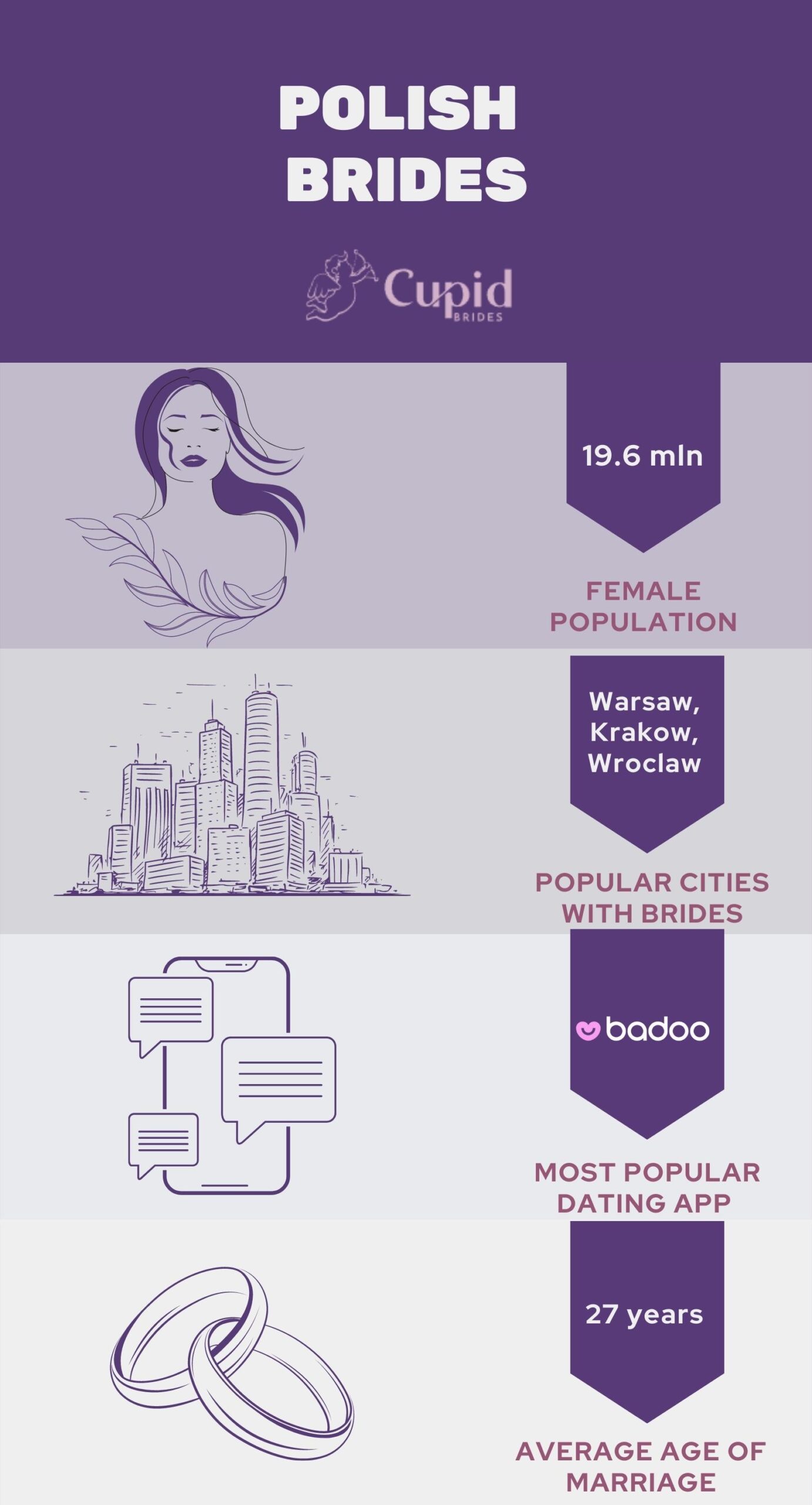 POLISH BRIDES

Cupid BRIDES

19.6 mln

FEMALE POPULATION

Warsaw, Krakow, Wroclaw

POPULAR CITIES WITH BRIDES

badoo

MOST POPULAR DATING APP

27 years

AVERAGE AGE OF MARRIAGE