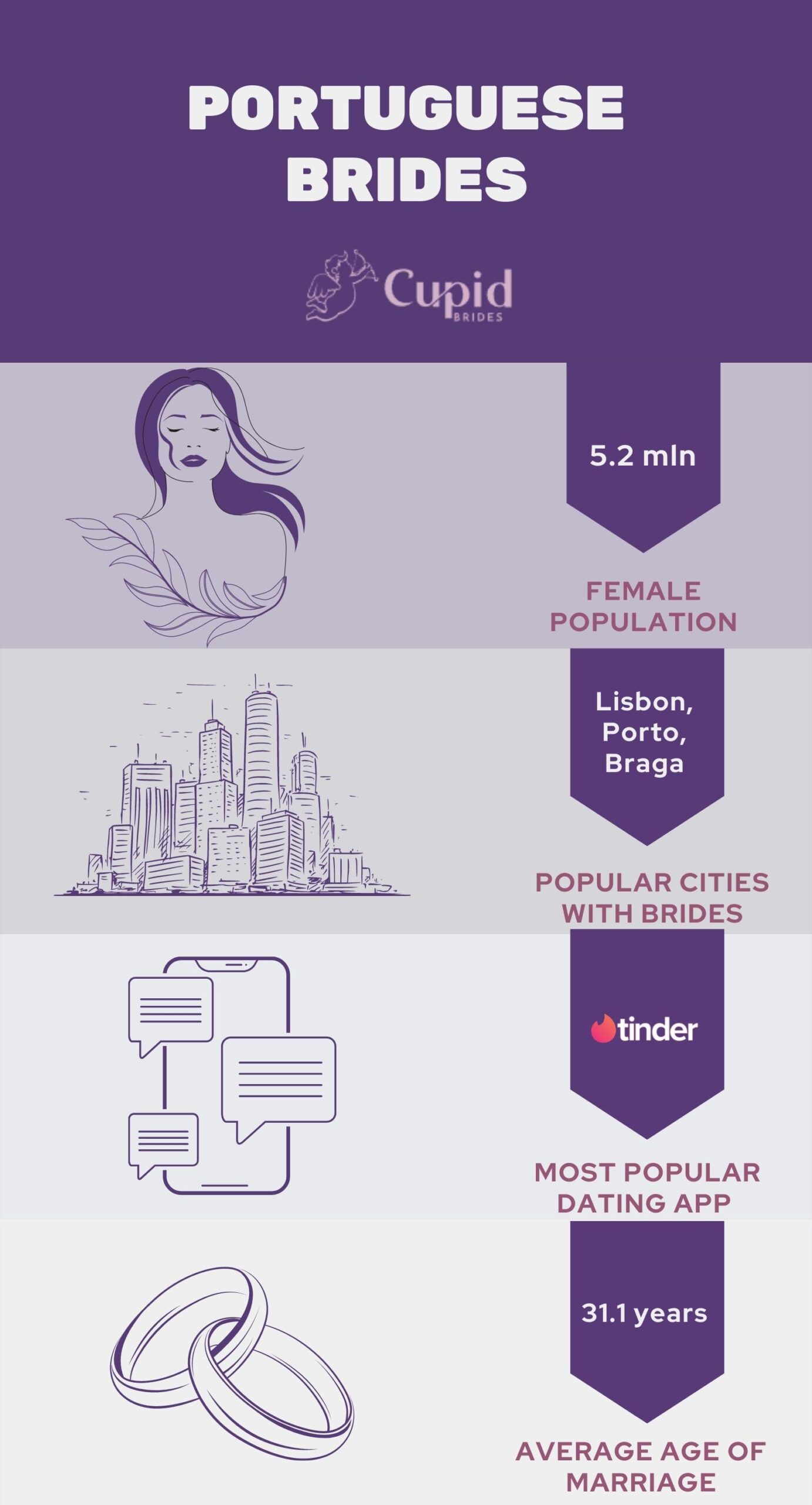 PORTUGUESE BRIDES

Cupid BRIDES

5.2 mln

FEMALE POPULATION

Lisbon, Porto, Braga

POPULAR CITIES WITH BRIDES

tinder

MOST POPULAR DATING APP

31.1 years

AVERAGE AGE OF MARRIAGE