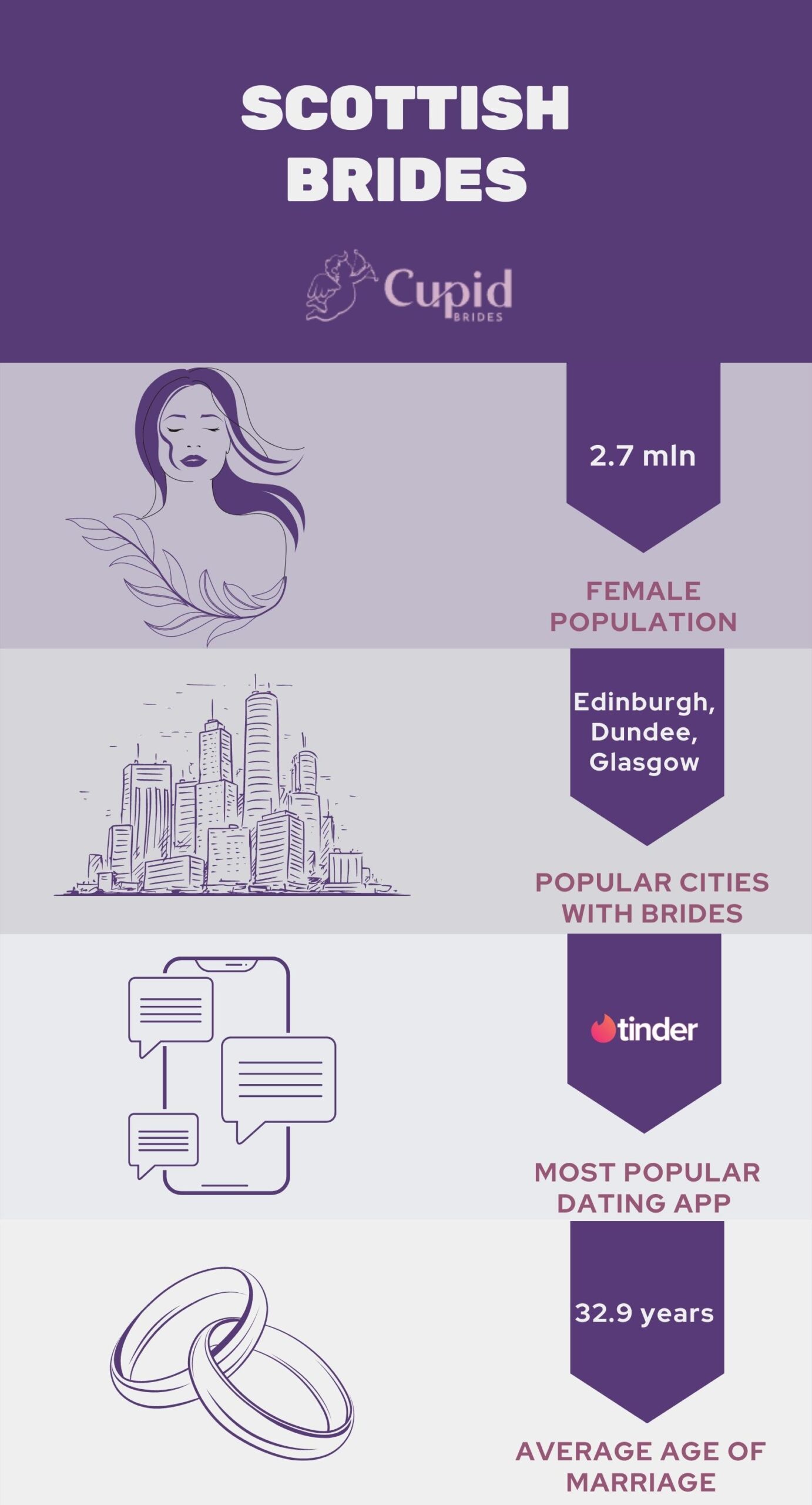 SCOTTISH BRIDES

Cupid BRIDES

2.7 mln

FEMALE POPULATION

Edinburgh, Dundee, Glasgow

POPULAR CITIES WITH BRIDES

tinder

MOST POPULAR DATING APP

32.9 years

AVERAGE AGE OF MARRIAGE