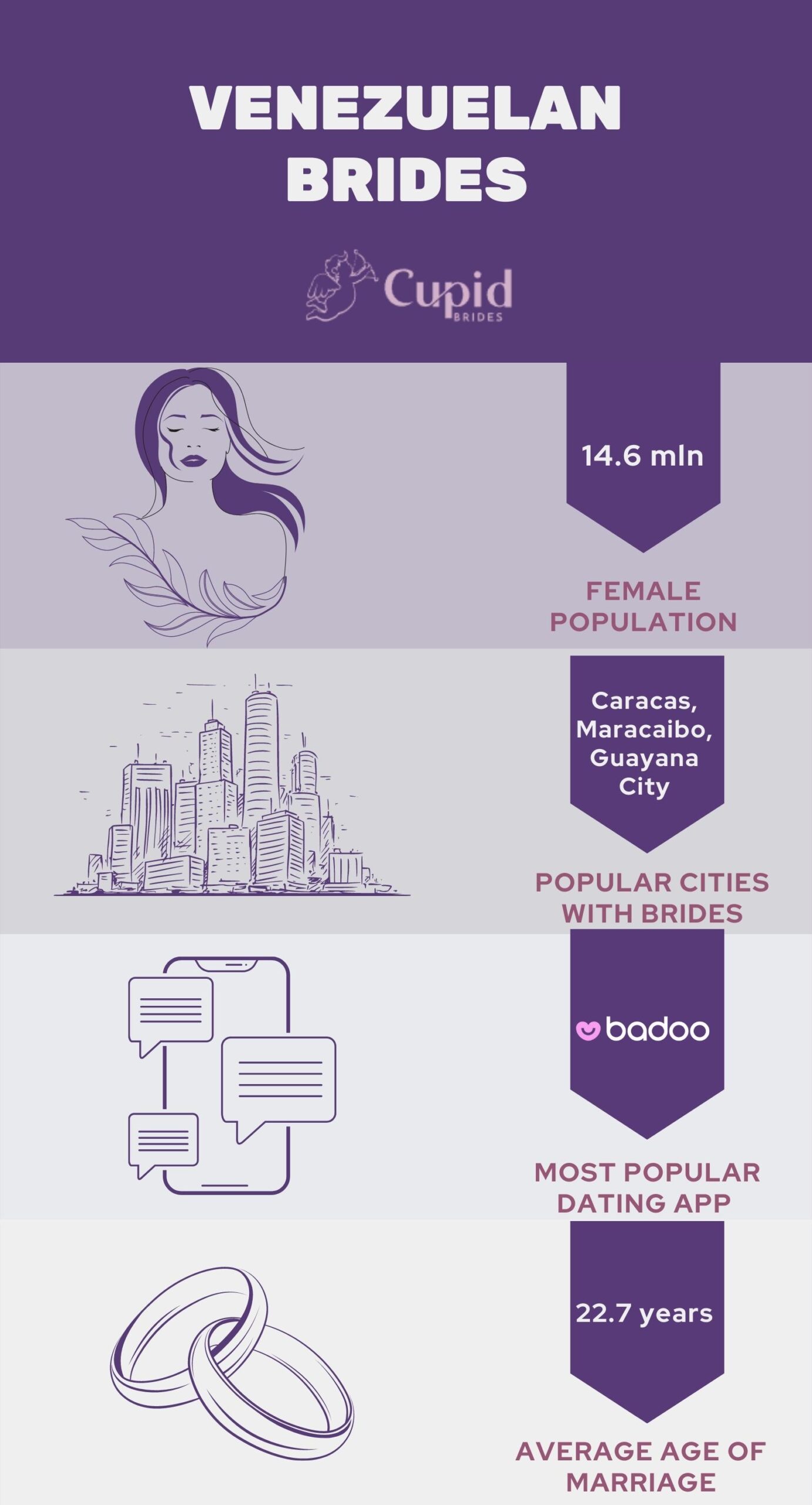 VENEZUELAN BRIDES

Cupid BRIDES

14.6 mln

FEMALE POPULATION

Caracas, Maracaibo, Guayana City

POPULAR CITIES WITH BRIDES

badoo

MOST POPULAR DATING APP

22.7 years

AVERAGE AGE OF MARRIAGE